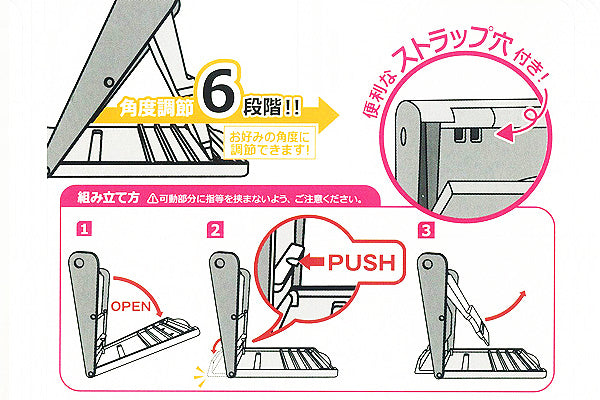 角度調節 6 段階!!

お好みの角度に調節できます!

便利なストラップ穴付き!

組み立て方 ⚠可動部分に指等を挟まないよう、ご注意ください。

1

OPEN

2

PUSH

3