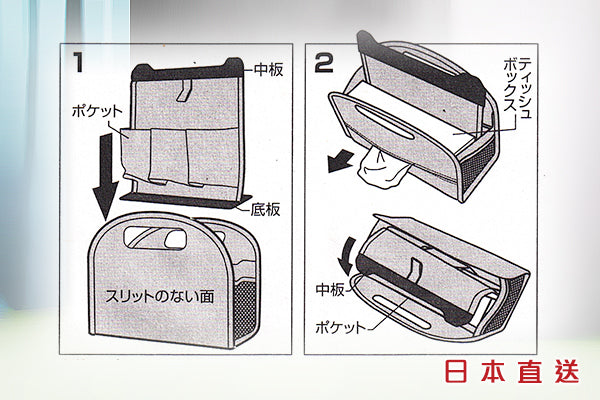 1

中板

ポケット

底板

スリットのない面

2

ティッシュボックス

中板

ポケット

日本直送